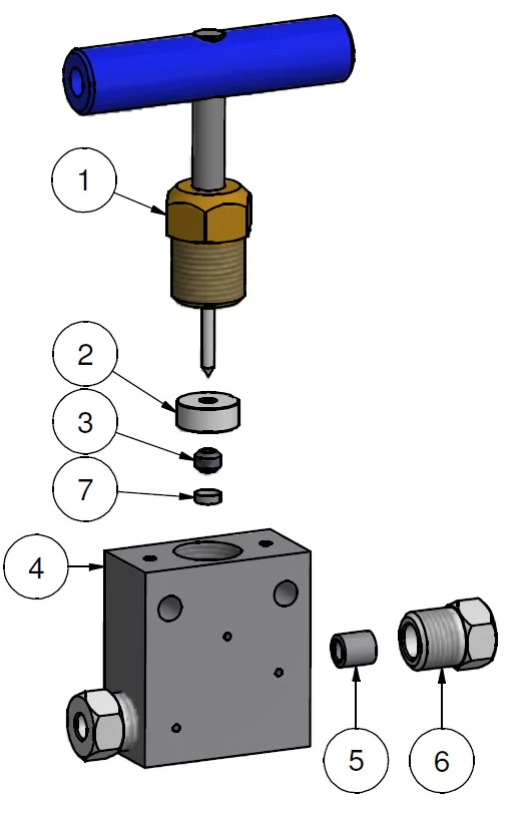 1
2
3
7
4
5
6